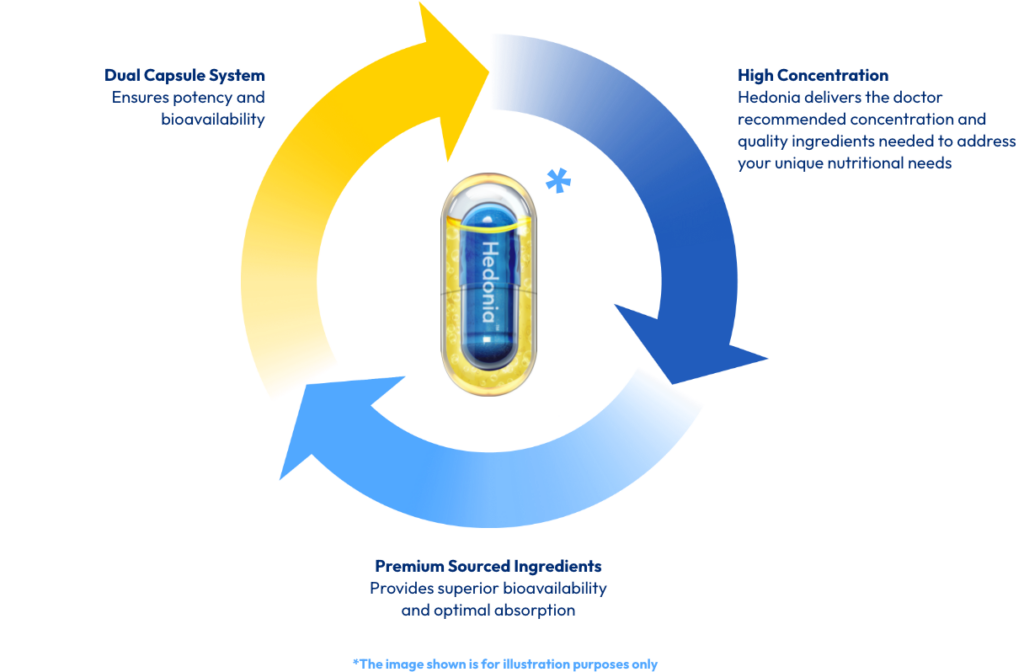 Dual Capsule System
Ensures potency and bioavailability

High Concentration
Hedonia delivers the doctor recommended concentration and quality ingredients needed to address your unique nutritional needs

*

Hedonia

Premium Sourced Ingredients
Provides superior bioavailability and optimal absorption

*The image shown is for illustration purposes only